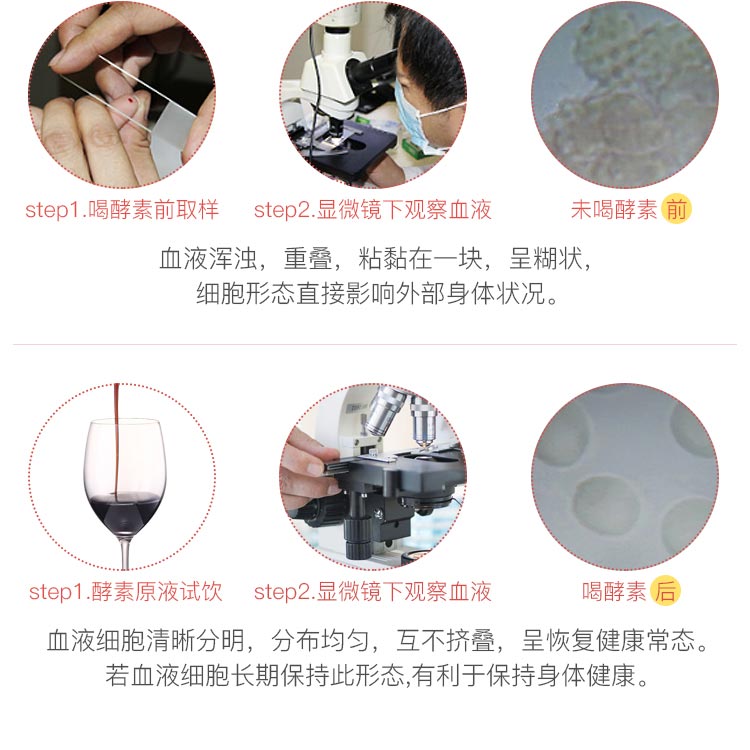 step1.喝酵素前取样

step2.显微镜下观察血液

未喝酵素 前

血液浑浊，重叠，粘黏在一块，呈糊状，细胞形态直接影响外部身体状况。

step1.酵素原液试饮

step2.显微镜下观察血液

喝酵素 后

血液细胞清晰分明，分布均匀，互不挤叠，呈恢复健康常态。若血液细胞长期保持此形态,有利于保持身体健康。