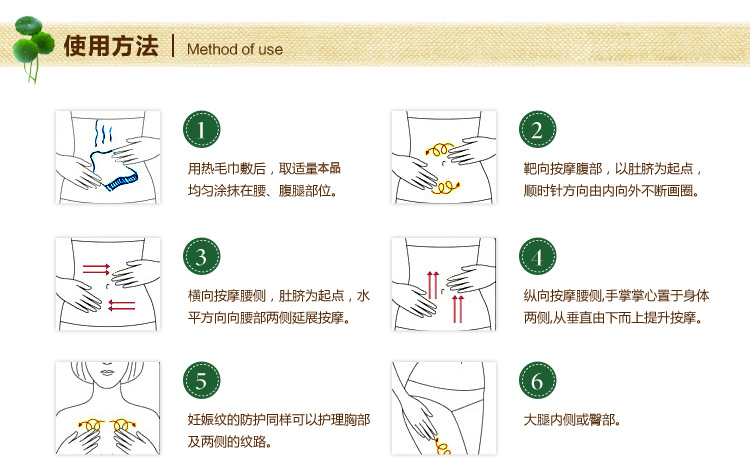 使用方法 | Method of use

1
用热毛巾敷后，取适量本品均匀涂抹在腰、腹腿部位。

2
靶向按摩腹部，以肚脐为起点，顺时针方向由内向外不断画圈。

3
横向按摩腰侧，肚脐为起点，水平方向向腰部两侧延展按摩。

4
纵向按摩腰侧,手掌掌心置于身体两侧,从垂直由下而上提升按摩。

5
妊娠纹的防护同样可以护理胸部及两侧的纹路。

6
大腿内侧或臀部。