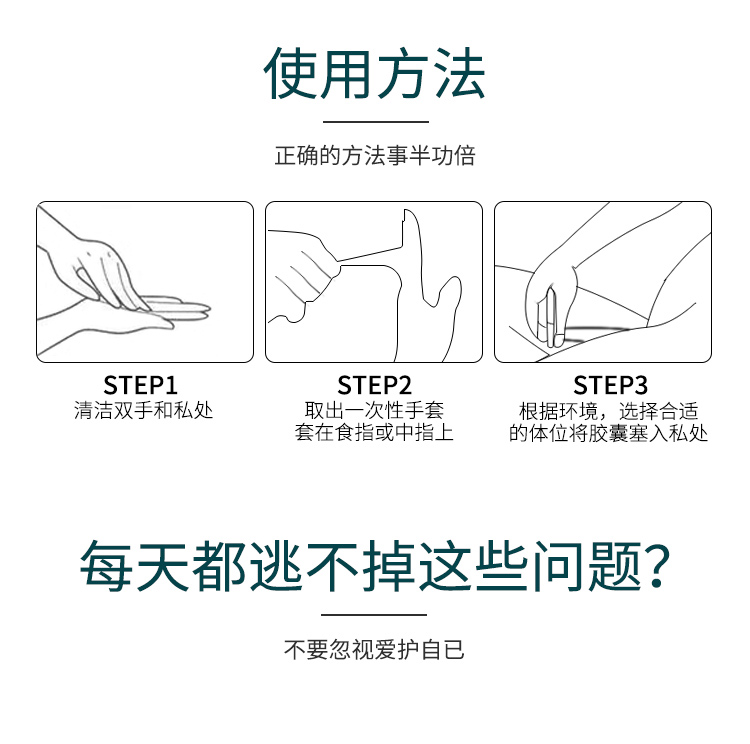 使用方法

正确的方法事半功倍

STEP1
清洁双手和私处

STEP2
取出一次性手套
套在食指或中指上

STEP3
根据环境，选择合适
的体位将胶囊塞入私处

每天都逃不掉这些问题?

不要忽视爱护自已