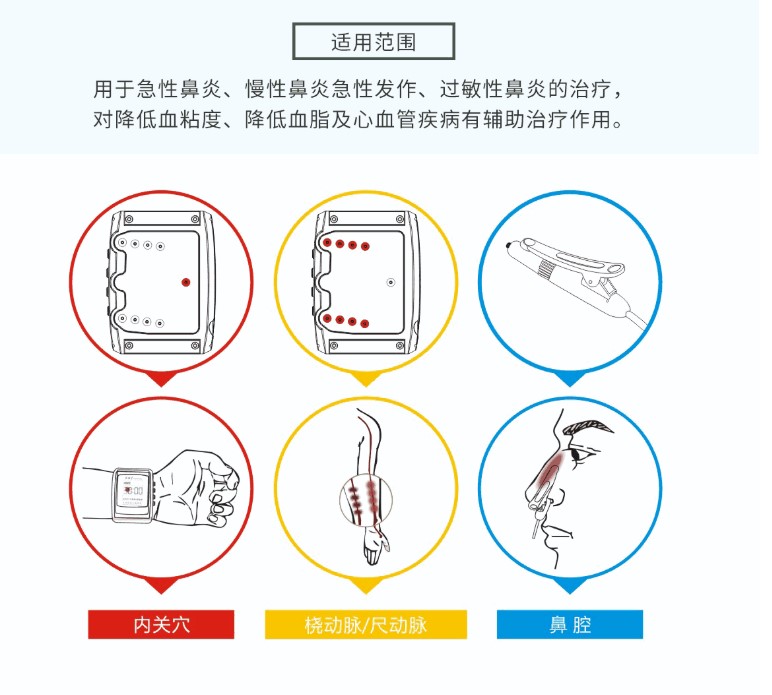 适用范围

用于急性鼻炎、慢性鼻炎急性发作、过敏性鼻炎的治疗，对降低血粘度、降低血脂及心血管疾病有辅助治疗作用。

内关穴

桡动脉/尺动脉

鼻 腔