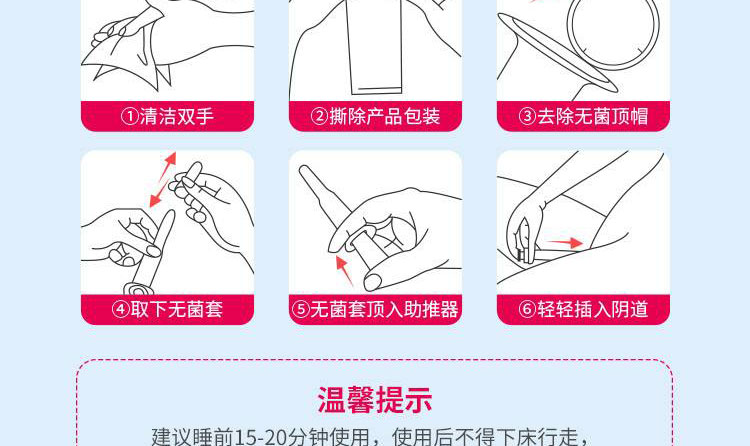 ①清洁双手

②撕除产品包装

③去除无菌顶帽

④取下无菌套

⑤无菌套顶入助推器

⑥轻轻插入阴道

温馨提示

建议睡前15-20分钟使用，使用后不得下床行走，