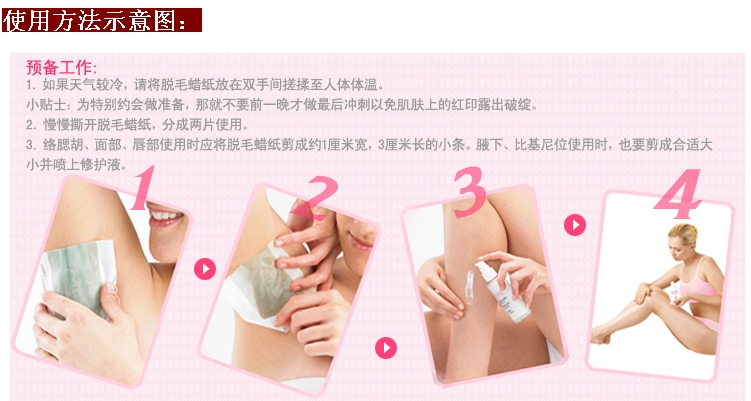 使用方法示意图：

预备工作：
1. 如果天气较冷，请将脱毛蜡纸放在双手间搓揉至人体体温。
小贴士：为特别约会做准备，那就不要前一晚才做最后冲刺以免肌肤上的红印露出破绽。
2. 慢慢撕开脱毛蜡纸，分成两片使用。
3. 络腮胡、面部、唇部使用时应将脱毛蜡纸剪成约1厘米宽，3厘米长的小条。腋下、比基尼位使用时，也要剪成合适大小并喷上修护液。

1

2

3

4