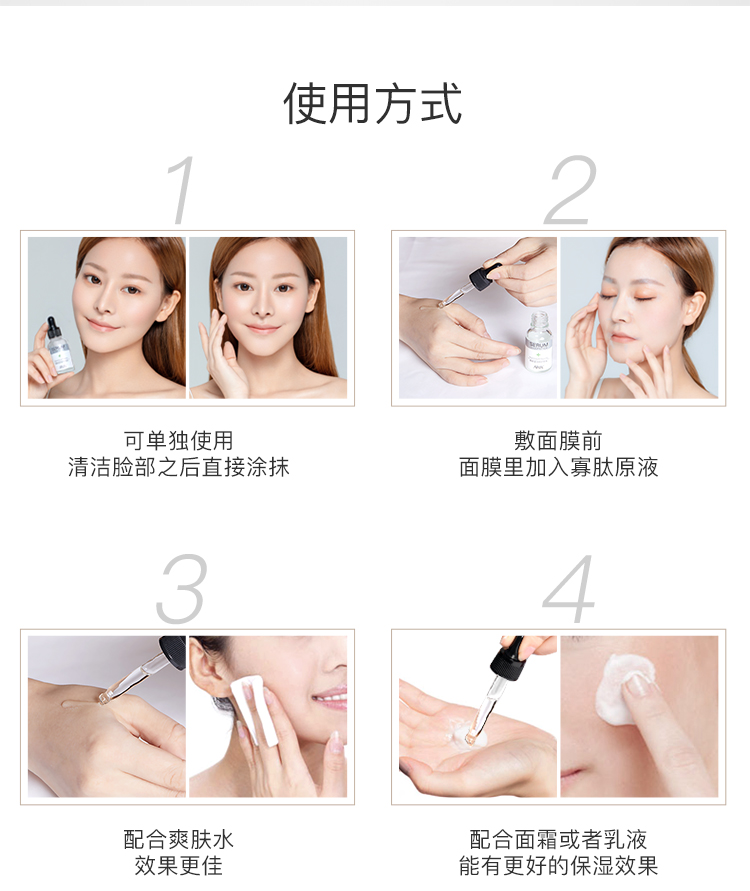 使用方式

1

可单独使用
清洁脸部之后直接涂抹

2

SERUM

敷面膜前
面膜里加入寡肽原液

3

配合爽肤水
效果更佳

4

配合面霜或者乳液
能有更好的保湿效果