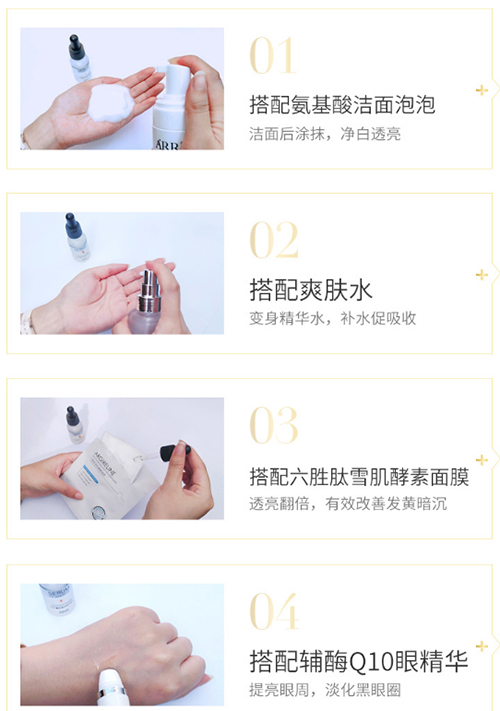 ARR

01
搭配氨基酸洁面泡泡
洁面后涂抹，净白透亮

02
搭配爽肤水
变身精华水，补水促吸收

ARGIRELINE

03
搭配六胜肽雪肌酵素面膜
透亮翻倍，有效改善发黄暗沉

04
搭配辅酶Q10眼精华
提亮眼周，淡化黑眼圈