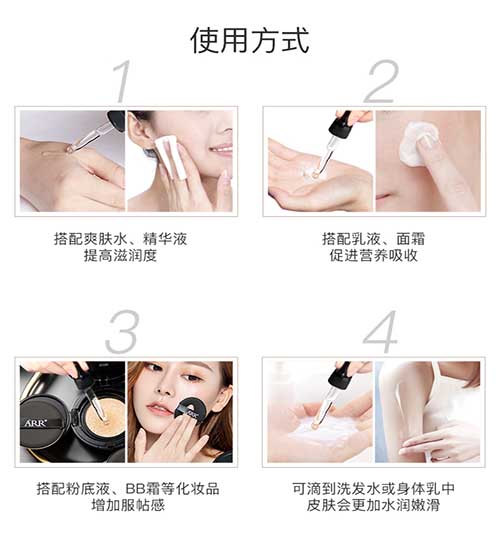 使用方式

1

搭配爽肤水、精华液
提高滋润度

2

搭配乳液、面霜
促进营养吸收

3

ARR

搭配粉底液、BB霜等化妆品
增加服帖感

4

可滴到洗发水或身体乳中
皮肤会更加水润嫩滑