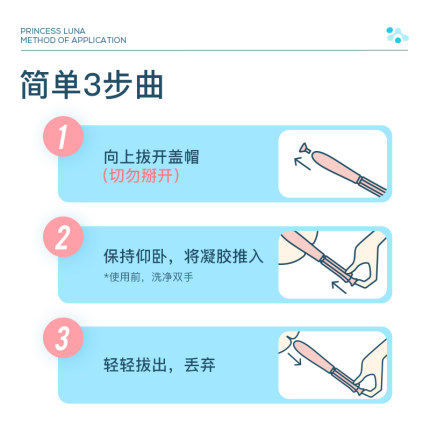 PRINCESS LUNA
METHOD OF APPLICATION

简单3步曲

1

向上拔开盖帽
（切勿掰开）

2

保持仰卧，将凝胶推入
*使用前，洗净双手

3

轻轻拔出，丢弃