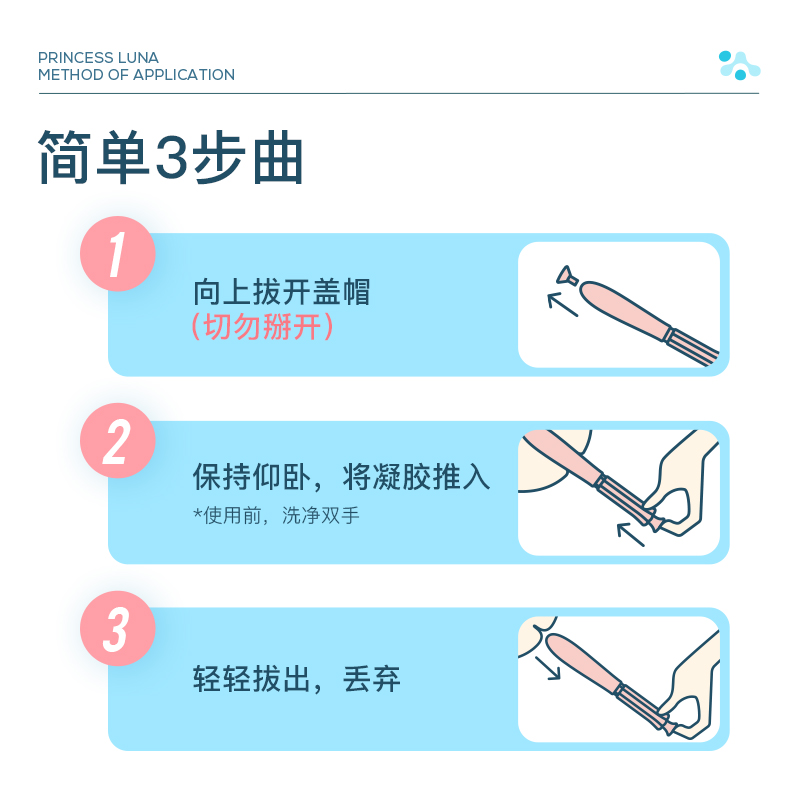 PRINCESS LUNA
METHOD OF APPLICATION

简单3步曲

1
向上拔开盖帽
（切勿掰开）

2
保持仰卧，将凝胶推入
*使用前，洗净双手

3
轻轻拔出，丢弃