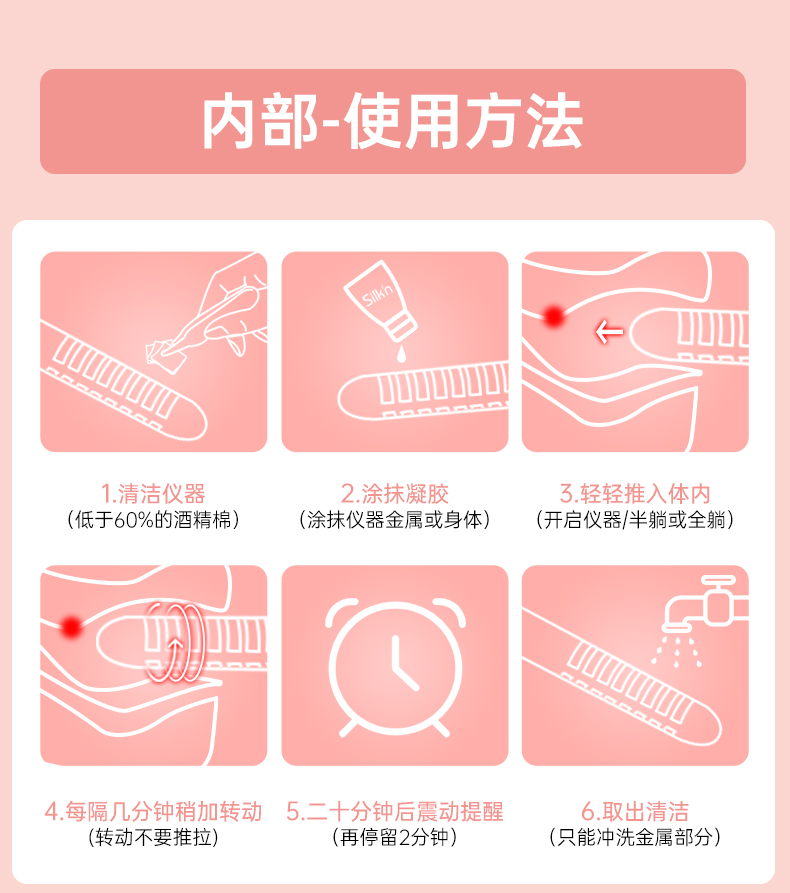 内部-使用方法

Silk'n

1.清洁仪器
（低于60%的酒精棉）

2.涂抹凝胶
（涂抹仪器金属或身体）

3.轻轻推入体内
（开启仪器/半躺或全躺）

4.每隔几分钟稍加转动
（转动不要推拉）

5.二十分钟后震动提醒
（再停留2分钟）

6.取出清洁
（只能冲洗金属部分）